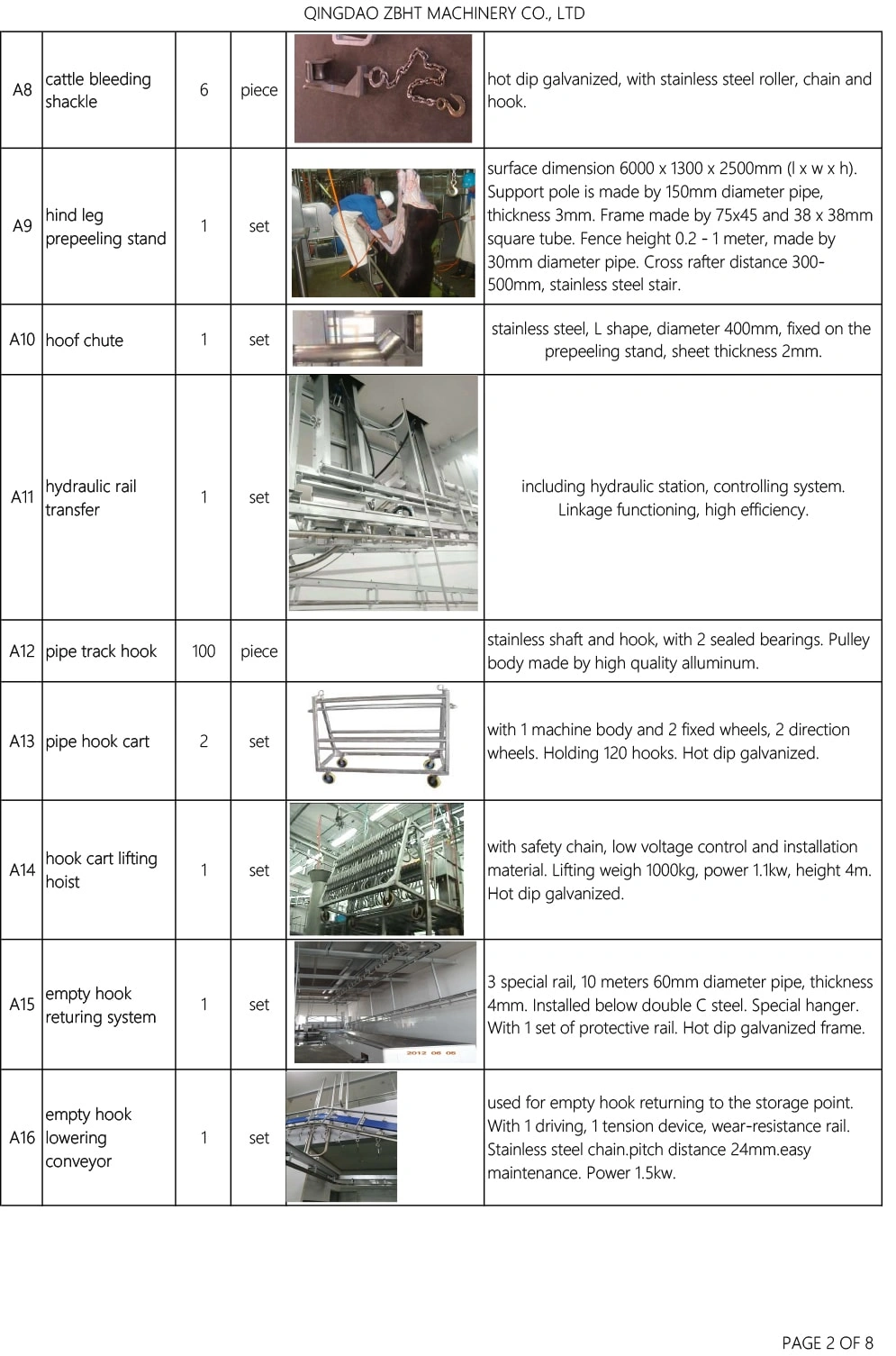 QINGDAO ZBHT MACHINERY CO., LTD

| | | | | | |
|---|---|---|---|---|---|
| A8 | cattle bleeding shackle | 6 | piece | | hot dip galvanized, with stainless steel roller, chain and hook. |
| A9 | hind leg prepeeling stand | 1 | set | | surface dimension 6000 x 1300 x 2500mm (l x w x h). Support pole is made by 150mm diameter pipe, thickness 3mm. Frame made by 75x45 and 38 x 38mm square tube. Fence height 0.2 - 1 meter, made by 30mm diameter pipe. Cross rafter distance 300-500mm, stainless steel stair. |
| A10 | hoof chute | 1 | set | | stainless steel, L shape, diameter 400mm, fixed on the prepeeling stand, sheet thickness 2mm. |
| A11 | hydraulic rail transfer | 1 | set | | including hydraulic station, controlling system. Linkage functioning, high efficiency. |
| A12 | pipe track hook | 100 | piece | | stainless shaft and hook, with 2 sealed bearings. Pulley body made by high quality alluminum. |
| A13 | pipe hook cart | 2 | set | | with 1 machine body and 2 fixed wheels, 2 direction wheels. Holding 120 hooks. Hot dip galvanized. |
| A14 | hook cart lifting hoist | 1 | set | | with safety chain, low voltage control and installation material. Lifting weigh 1000kg, power 1.1kw, height 4m. Hot dip galvanized. |
| A15 | empty hook returing system | 1 | set | 2012 06 06 | 3 special rail, 10 meters 60mm diameter pipe, thickness 4mm. Installed below double C steel. Special hanger. With 1 set of protective rail. Hot dip galvanized frame. |
| A16 | empty hook lowering conveyor | 1 | set | | used for empty hook returning to the storage point. With 1 driving, 1 tension device, wear-resistance rail. Stainless steel chain.pitch distance 24mm.easy maintenance. Power 1.5kw. |

PAGE 2 OF 8